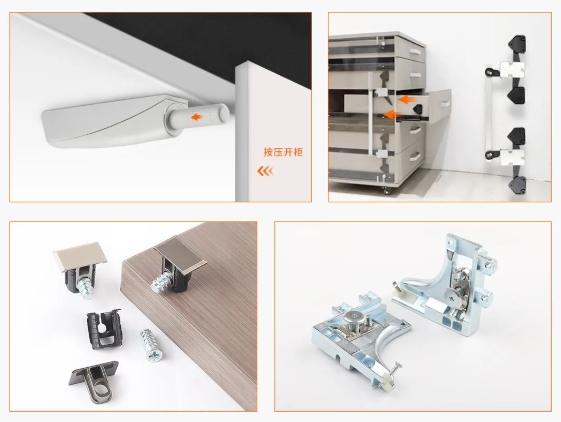 按压开柜